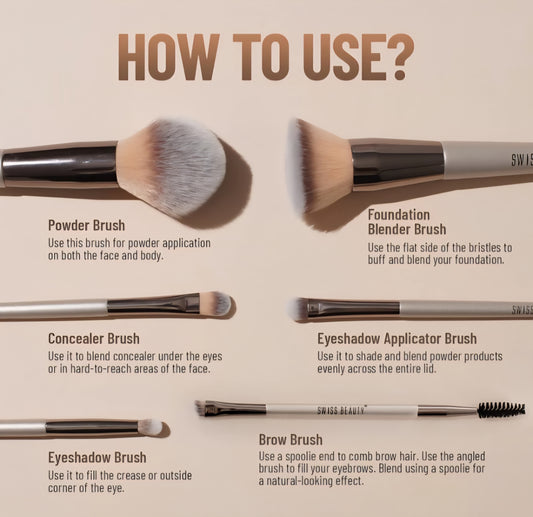 HOW TO USE?

SWIS

Powder Brush
Use this brush for powder application on both the face and body.

Foundation Blender Brush
Use the flat side of the bristles to buff and blend your foundation.

SWISS

Concealer Brush
Use it to blend concealer under the eyes or in hard-to-reach areas of the face.

Eyeshadow Applicator Brush
Use it to shade and blend powder products evenly across the entire lid.

SWISS BEAUTY

Eyeshadow Brush
Use it to fill the crease or outside corner of the eye.

Brow Brush
Use a spoolie end to comb brow hair. Use the angled brush to fill your eyebrows. Blend using a spoolie for a natural-looking effect.